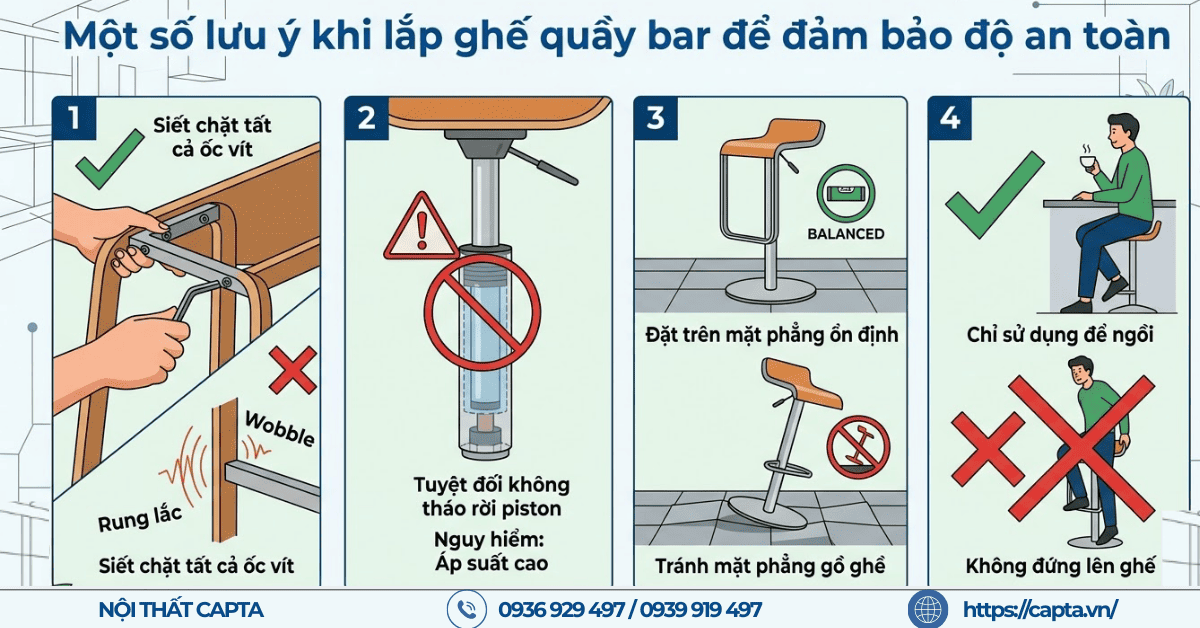 Một số lưu ý khi lắp ghế quầy bar để đảm bảo độ an toàn

1

Siết chặt tất cả ốc vít

Wobble

Rung lắc

Siết chặt tất cả ốc vít

2

Tuyệt đối không tháo rời piston

Nguy hiểm: Áp suất cao

3

BALANCED

Đặt trên mặt phẳng ổn định

Tránh mặt phẳng gồ ghề

4

Chỉ sử dụng để ngồi

Không đứng lên ghế

NỘI THẤT CAPTA

0936 929 497 / 0939 919 497

https://capta.vn/